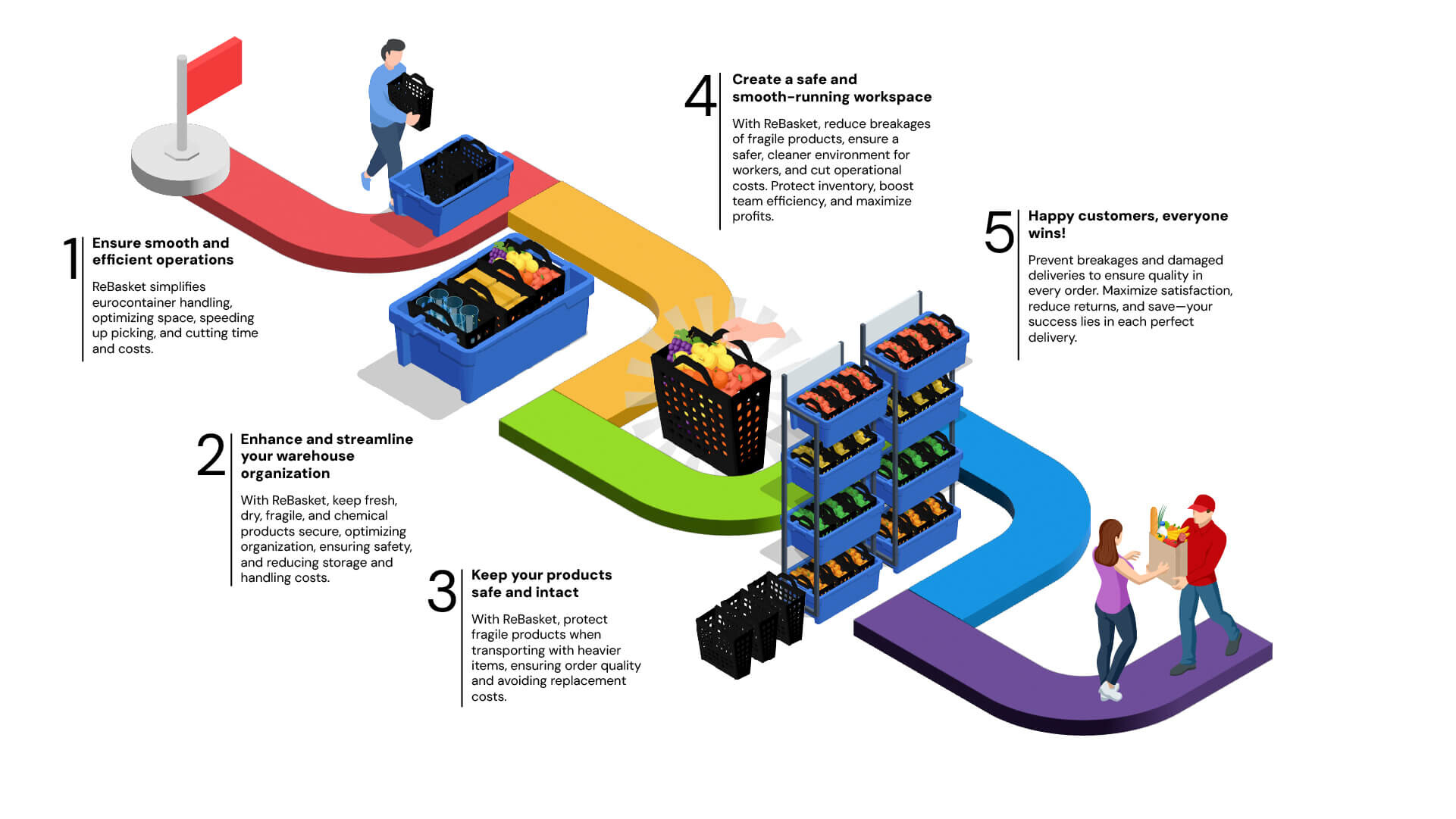 1 Ensure smooth and efficient operations

ReBasket simplifies eurocontainer handling, optimizing space, speeding up picking, and cutting time and costs.

2 Enhance and streamline your warehouse organization

With ReBasket, keep fresh, dry, fragile, and chemical products secure, optimizing organization, ensuring safety, and reducing storage and handling costs.

3 Keep your products safe and intact

With ReBasket, protect fragile products when transporting with heavier items, ensuring order quality and avoiding replacement costs.

4 Create a safe and smooth-running workspace

With ReBasket, reduce breakages of fragile products, ensure a safer, cleaner environment for workers, and cut operational costs. Protect inventory, boost team efficiency, and maximize profits.

5 Happy customers, everyone wins!

Prevent breakages and damaged deliveries to ensure quality in every order. Maximize satisfaction, reduce returns, and save—your success lies in each perfect delivery.